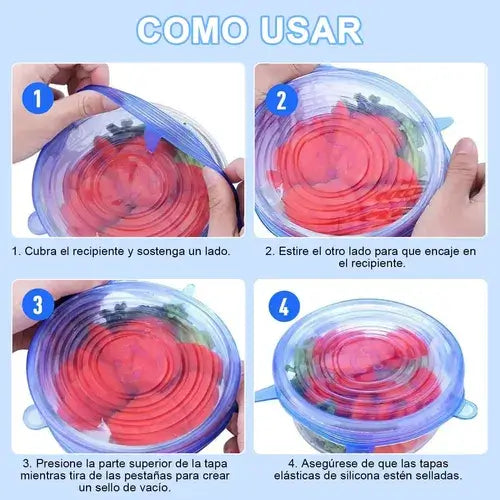 COMO USAR

1

2

1. Cubra el recipiente y sostenga un lado.

2. Estire el otro lado para que encaje en el recipiente.

3

4

3. Presione la parte superior de la tapa mientras tira de las pestañas para crear un sello de vacío.

4. Asegúrese de que las tapas elásticas de silicona estén selladas.